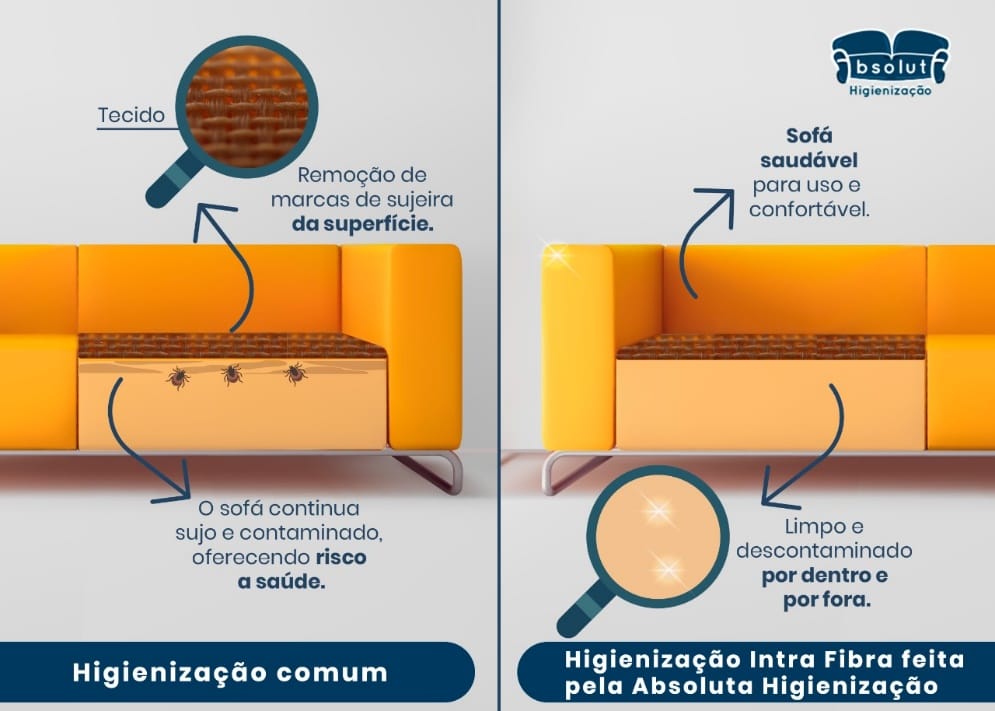 Tecido

Remoção de marcas de sujeira **da superfície.**

O sofá continua sujo e contaminado, oferecendo **risco a saúde.**

Higienização comum

bsolut
Higienização

**Sofá saudável** para uso e confortável.

Limpo e descontaminado **por dentro e por fora.**

Higienização Intra Fibra feita pela Absoluta Higienização